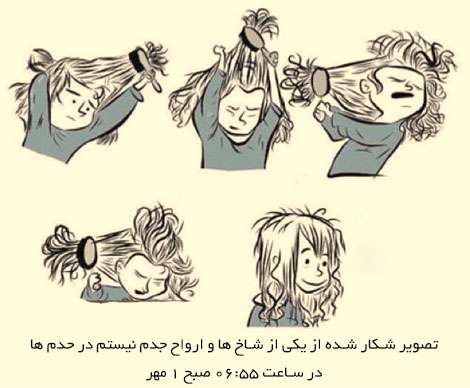 تصویر شکار شده از یکی از شاخ ها و ارواح جدم نیستم در حدم ها

در ساعت ۰۶:۵۵ صبح ۱ مهر